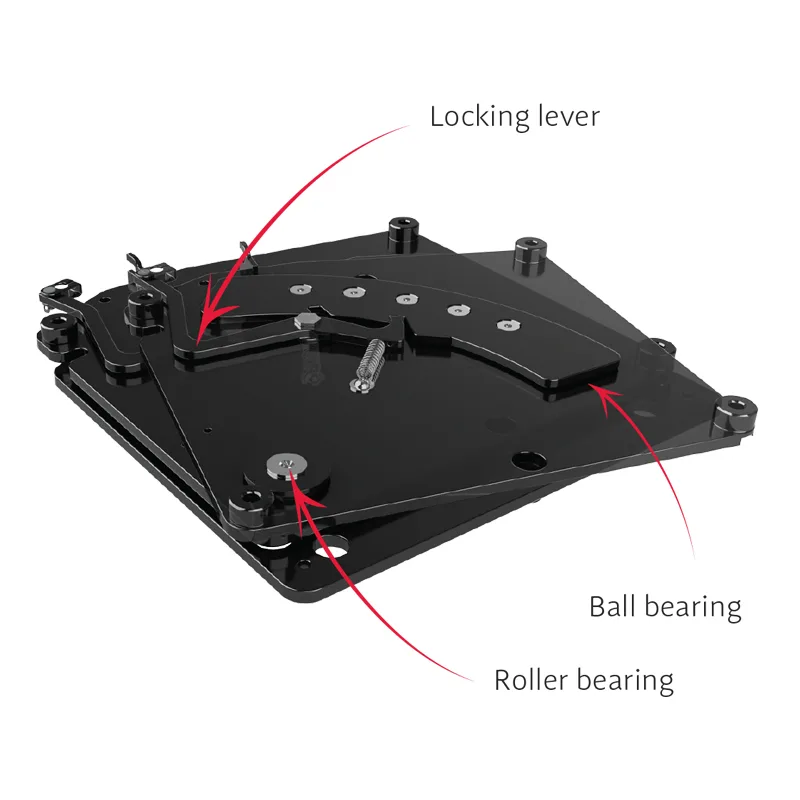 Locking lever

Ball bearing

Roller bearing